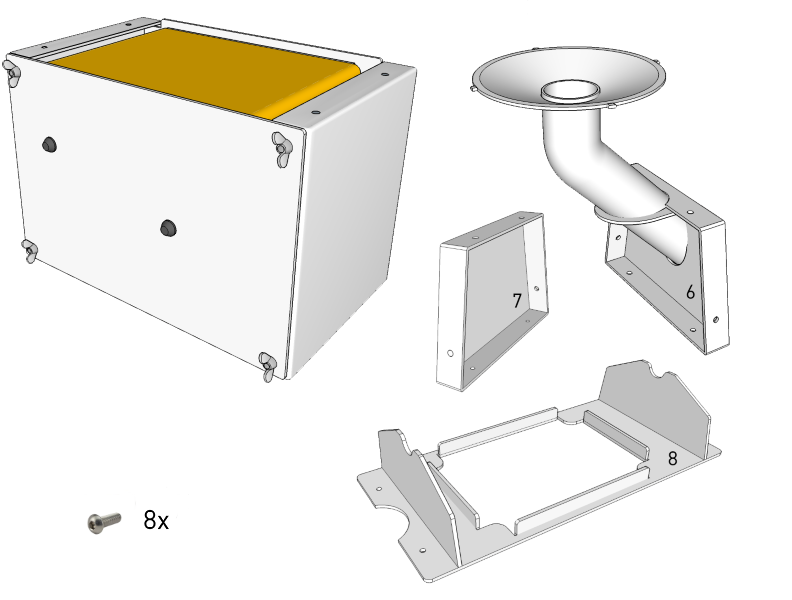 7
6
8
8x